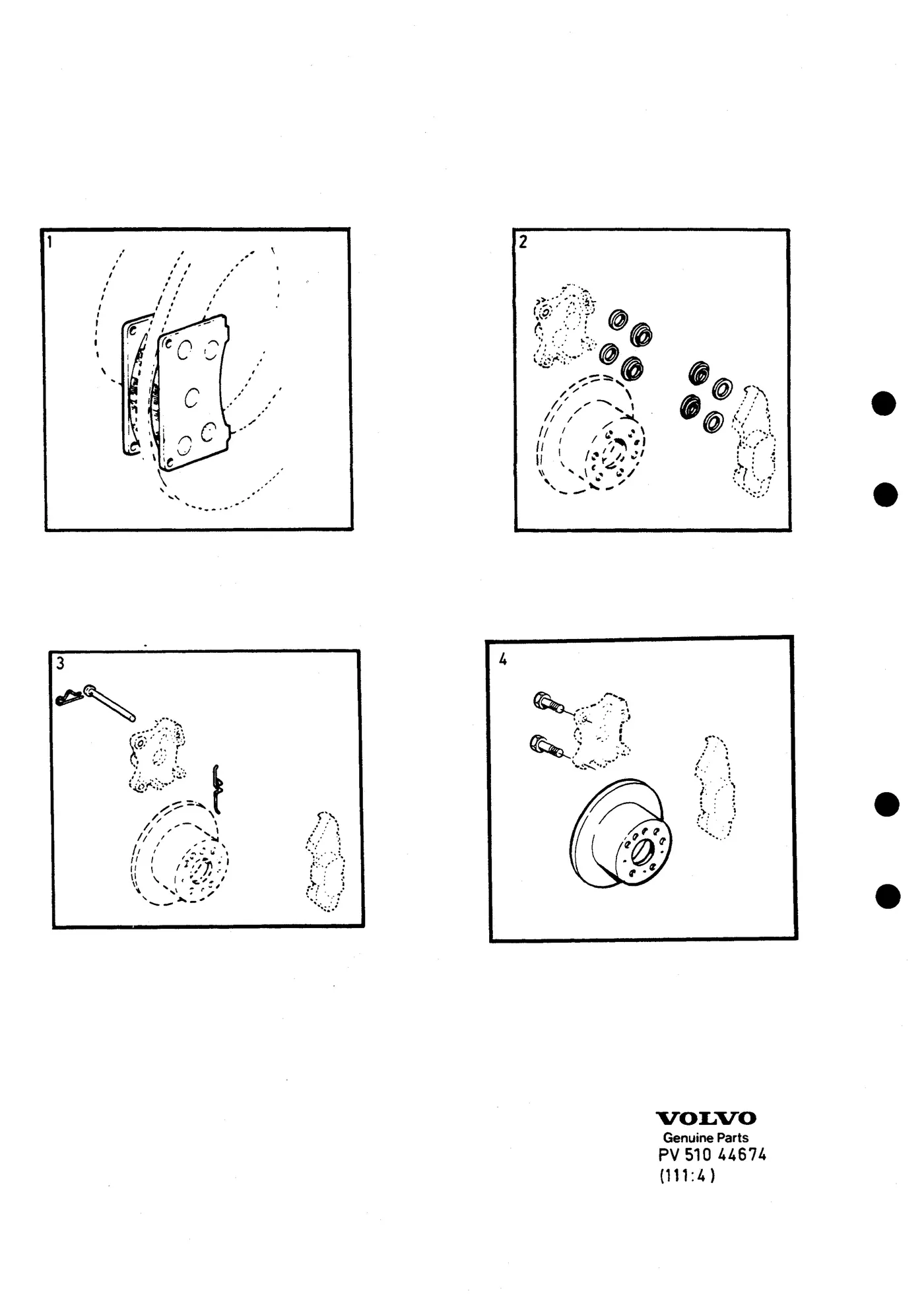 1

2

3

4

VOLVO
Genuine Parts
PV 510 44674
(111:4)